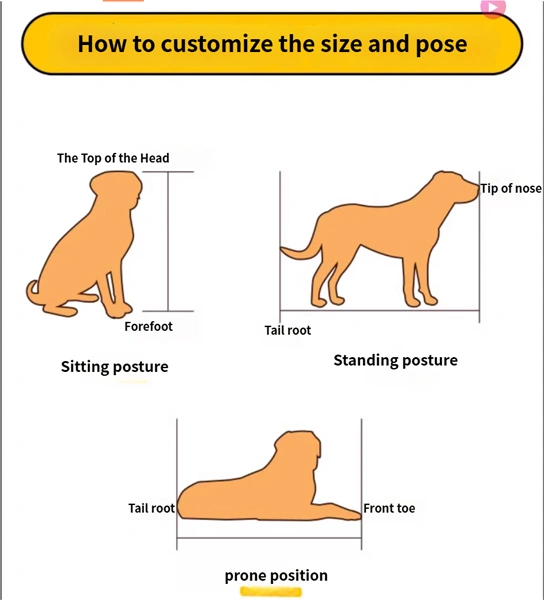 How to customize the size and pose

The Top of the Head

Forefoot

Sitting posture

Tip of nose

Tail root

Standing posture

Tail root

Front toe

prone position